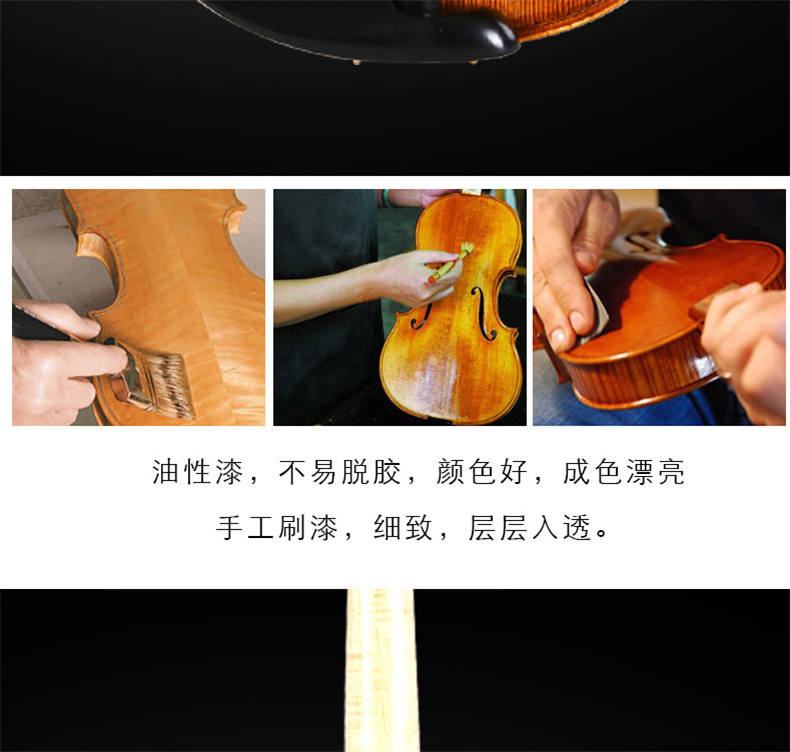 油性漆，不易脱胶，颜色好，成色漂亮

手工刷漆，细致，层层入透。