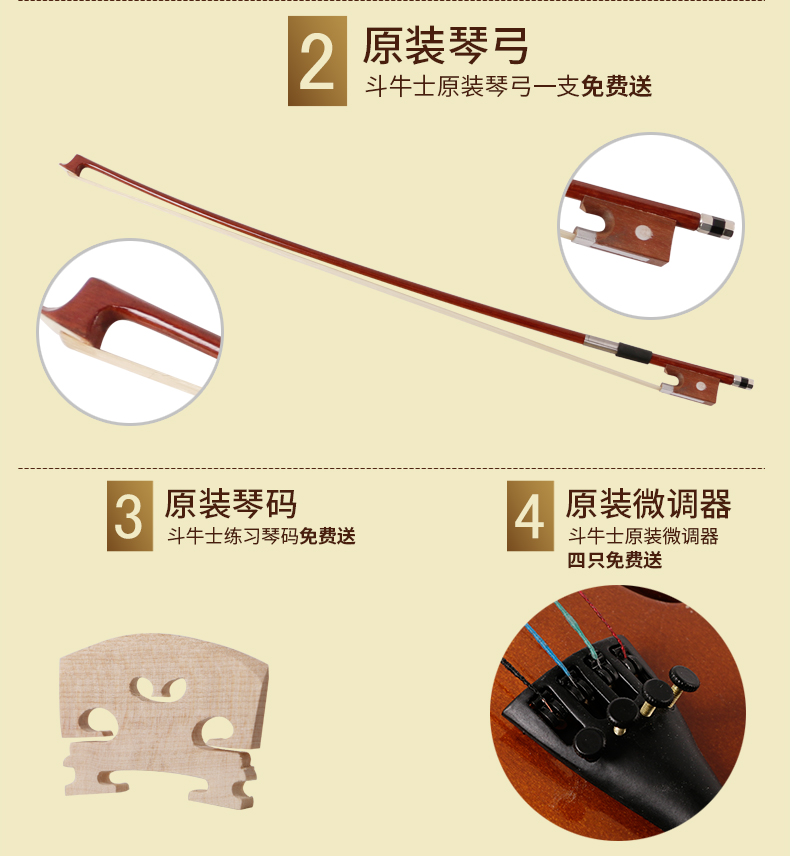 2 原装琴弓
斗牛士原装琴弓一支免费送

3 原装琴码
斗牛士练习琴码免费送

4 原装微调器
斗牛士原装微调器 四只免费送