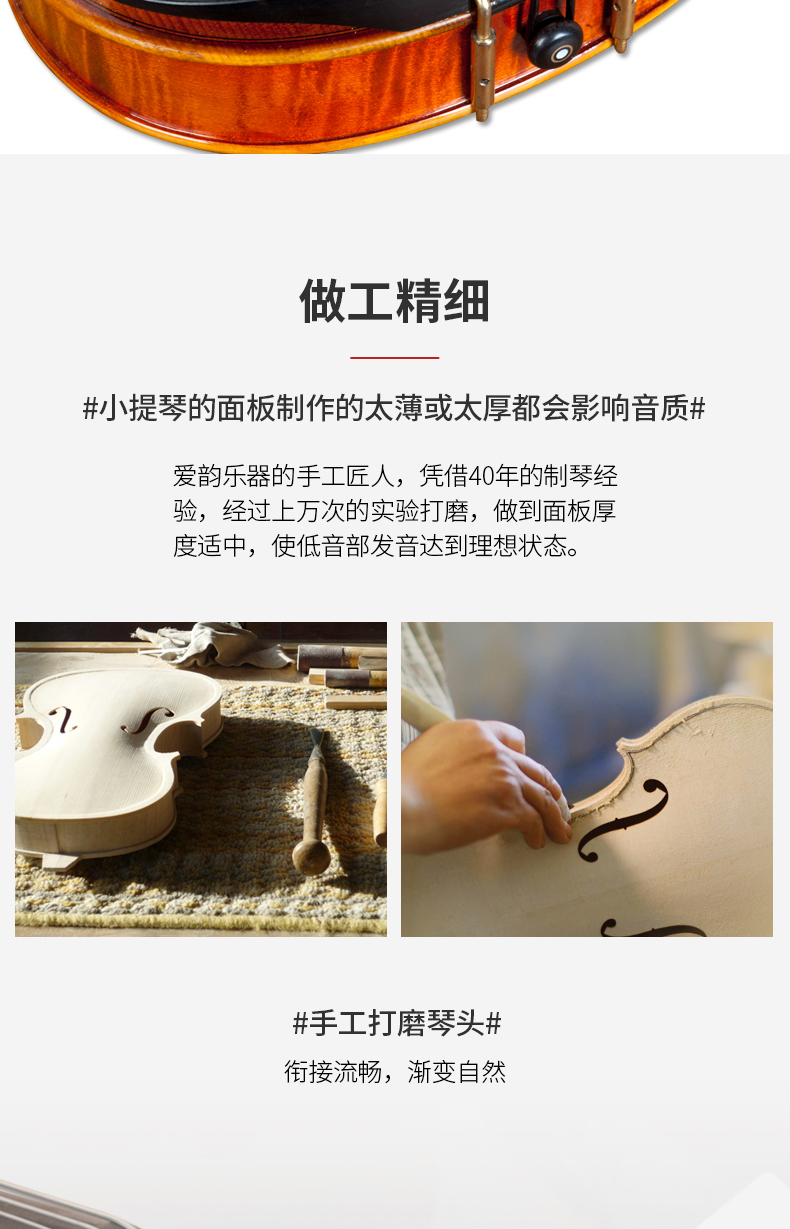 做工精细

#小提琴的面板制作的太薄或太厚都会影响音质#

爱韵乐器的手工匠人，凭借40年的制琴经验，经过上万次的实验打磨，做到面板厚度适中，使低音部发音达到理想状态。

#手工打磨琴头#

衔接流畅，渐变自然