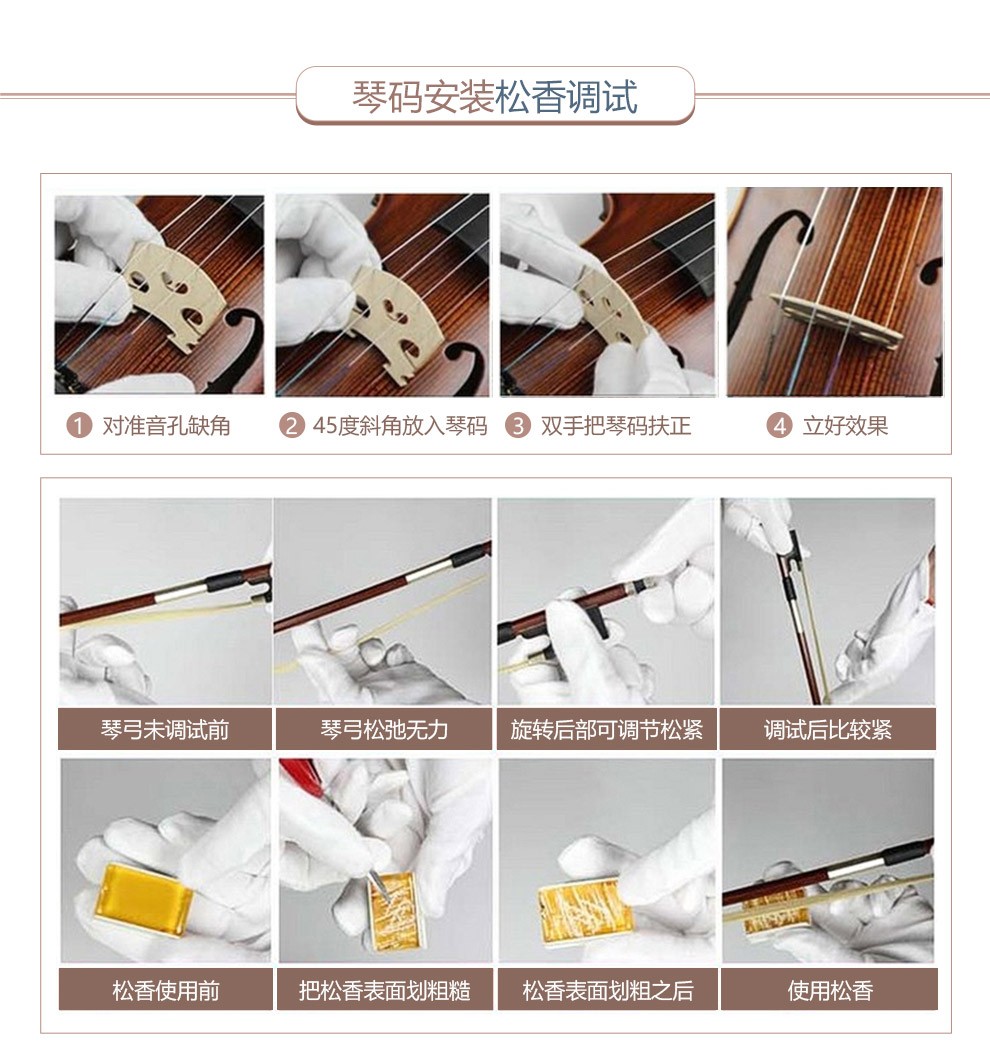 琴码安装松香调试

1 对准音孔缺角

2 45度斜角放入琴码

3 双手把琴码扶正

4 立好效果

琴弓未调试前

琴弓松弛无力

旋转后部可调节松紧

调试后比较紧

松香使用前

把松香表面划粗糙

松香表面划粗之后

使用松香